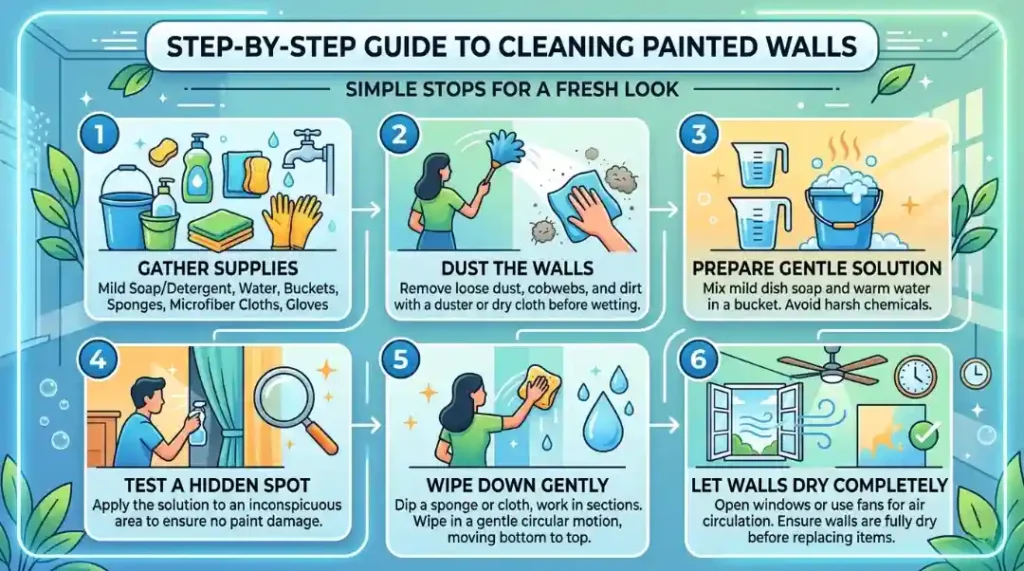 STEP-BY-STEP GUIDE TO CLEANING PAINTED WALLS

SIMPLE STOPS FOR A FRESH LOOK

1

GATHER SUPPLIES

Mild Soap/Detergent, Water, Buckets, Sponges, Microfiber Cloths, Gloves

2

DUST THE WALLS

Remove loose dust, cobwebs, and dirt with a duster or dry cloth before wetting.

3

PREPARE GENTLE SOLUTION

Mix mild dish soap and warm water in a bucket. Avoid harsh chemicals.

4

TEST A HIDDEN SPOT

Apply the solution to an inconspicuous area to ensure no paint damage.

5

WIPE DOWN GENTLY

Dip a sponge or cloth, work in sections. Wipe in a gentle circular motion, moving bottom to top.

6

LET WALLS DRY COMPLETELY

Open windows or use fans for air circulation. Ensure walls are fully dry before replacing items.