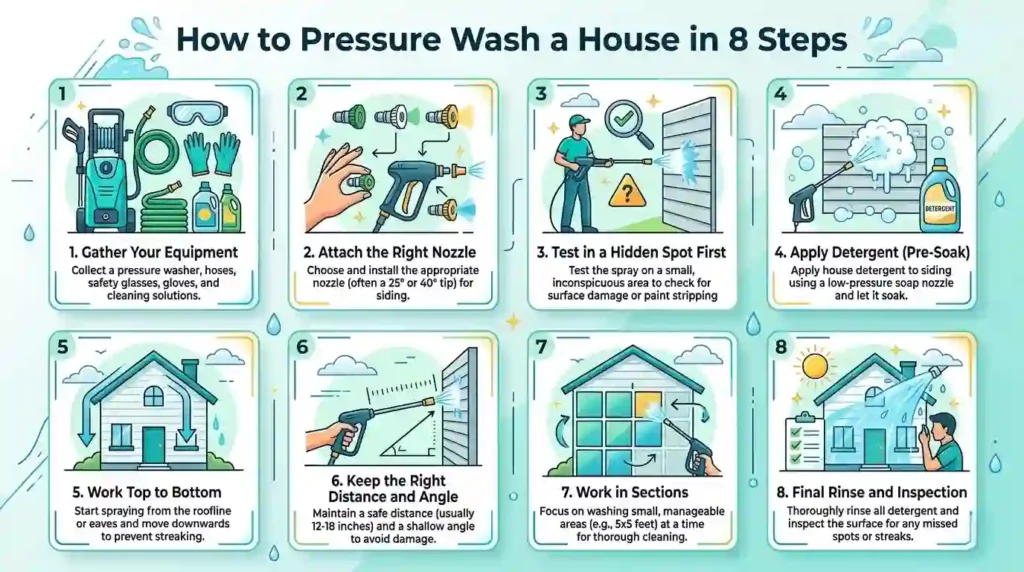 How to Pressure Wash a House in 8 Steps

1

1. Gather Your Equipment

Collect a pressure washer, hoses, safety glasses, gloves, and cleaning solutions.

2

2. Attach the Right Nozzle

Choose and install the appropriate nozzle (often a 25° or 40° tip) for siding.

3

3. Test in a Hidden Spot First

Test the spray on a small, inconspicuous area to check for surface damage or paint stripping

4

DETERGENT

4. Apply Detergent (Pre-Soak)

Apply house detergent to siding using a low-pressure soap nozzle and let it soak.

5

5. Work Top to Bottom

Start spraying from the roofline or eaves and move downwards to prevent streaking.

6

6. Keep the Right Distance and Angle

Maintain a safe distance (usually 12-18 inches) and a shallow angle to avoid damage.

7

7. Work in Sections

Focus on washing small, manageable areas (e.g., 5x5 feet) at a time for thorough cleaning.

8

8. Final Rinse and Inspection

Thoroughly rinse all detergent and inspect the surface for any missed spots or streaks.