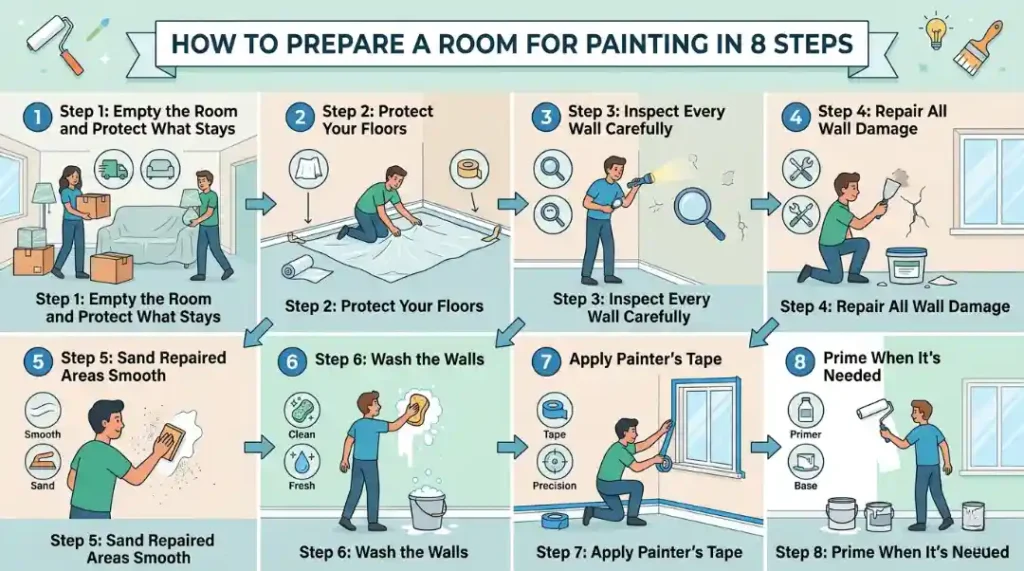 HOW TO PREPARE A ROOM FOR PAINTING IN 8 STEPS

1 Step 1: Empty the Room and Protect What Stays

Step 1: Empty the Room and Protect What Stays

2 Step 2: Protect Your Floors

Step 2: Protect Your Floors

3 Step 3: Inspect Every Wall Carefully

Step 3: Inspect Every Wall Carefully

4 Step 4: Repair All Wall Damage

Step 4: Repair All Wall Damage

5 Step 5: Sand Repaired Areas Smooth

Smooth

Sand

Step 5: Sand Repaired Areas Smooth

6 Step 6: Wash the Walls

Clean

Fresh

Step 6: Wash the Walls

7 Apply Painter's Tape

Tape

Precision

Step 7: Apply Painter's Tape

8 Prime When It's Needed

Primer

Base

Step 8: Prime When It's Needed