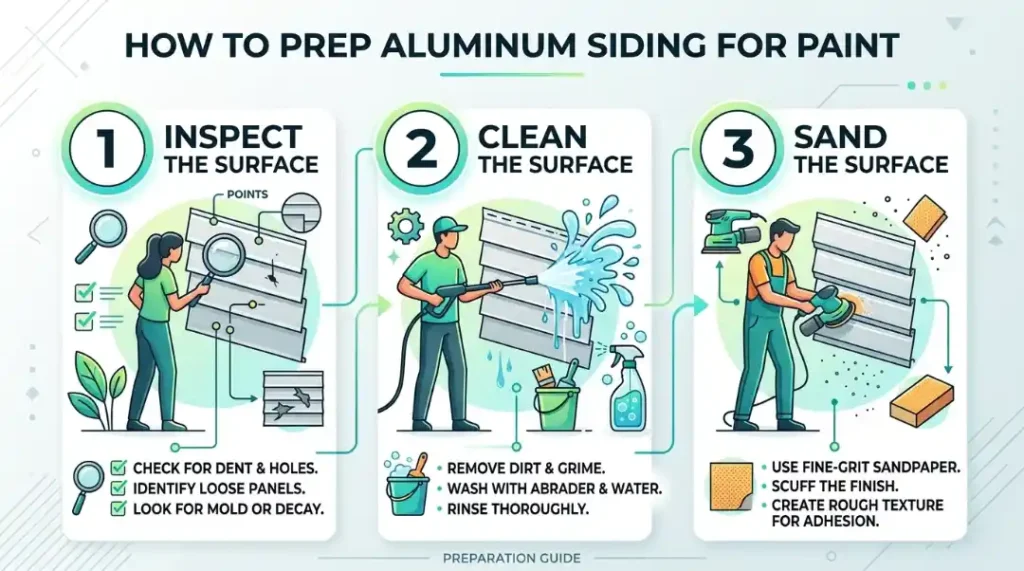 HOW TO PREP ALUMINUM SIDING FOR PAINT

1 INSPECT THE SURFACE

POINTS

CHECK FOR DENT & HOLES.
IDENTIFY LOOSE PANELS.
LOOK FOR MOLD OR DECAY.

2 CLEAN THE SURFACE

• REMOVE DIRT & GRIME.
• WASH WITH ABRADER & WATER.
• RINSE THOROUGHLY.

3 SAND THE SURFACE

• USE FINE-GRIT SANDPAPER.
• SCUFF THE FINISH.
• CREATE ROUGH TEXTURE FOR ADHESION.

PREPARATION GUIDE